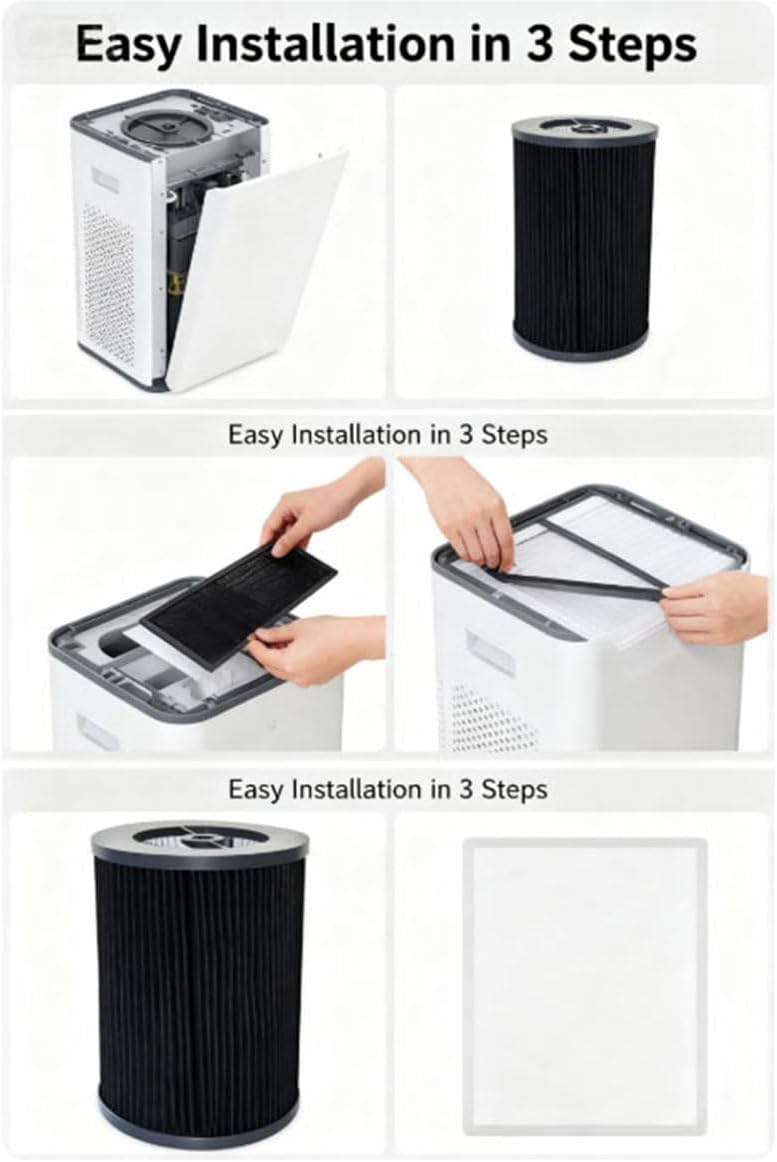 Easy Installation in 3 Steps

Easy Installation in 3 Steps

Easy Installation in 3 Steps