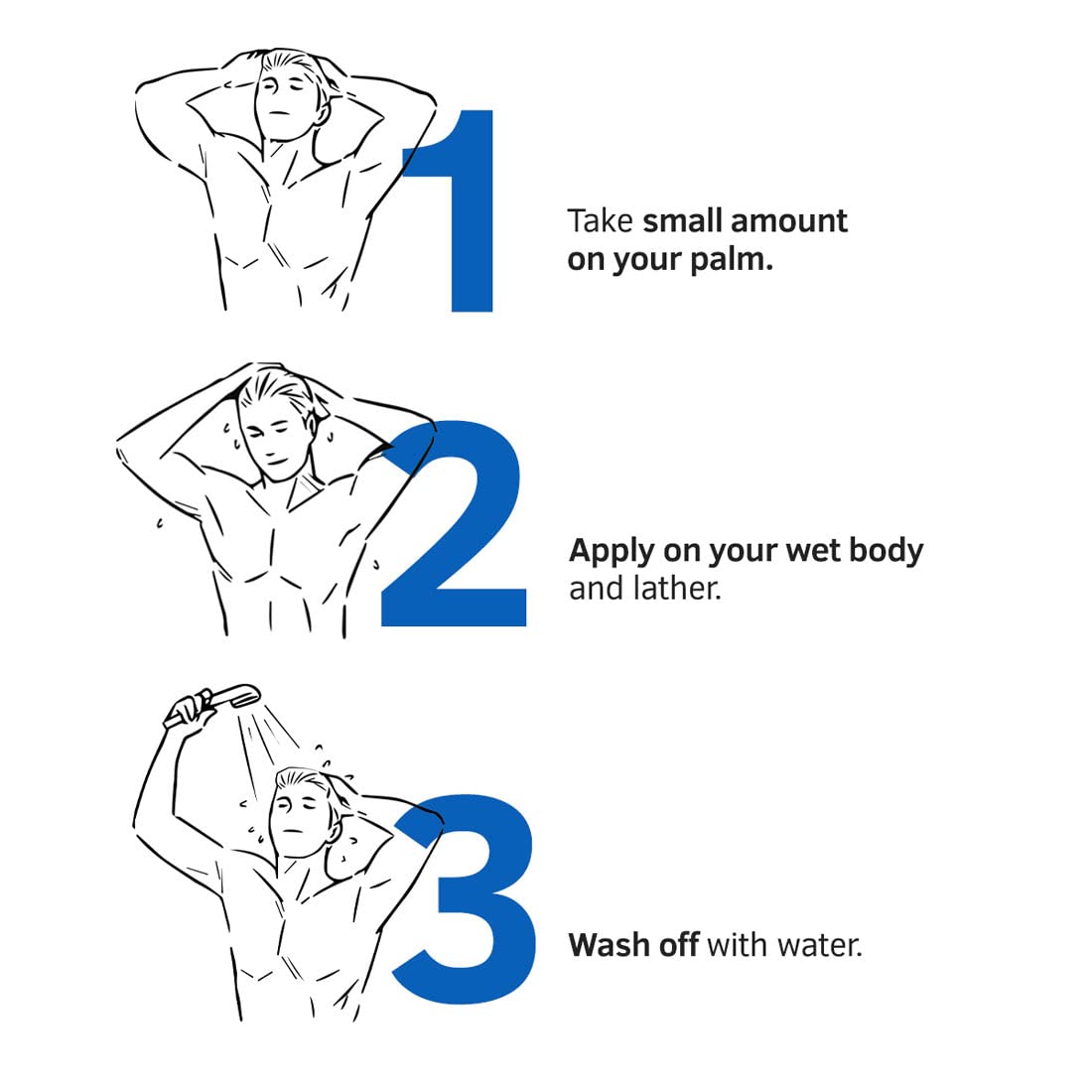 1

Take small amount on your palm.

2

Apply on your wet body and lather.

3

Wash off with water.