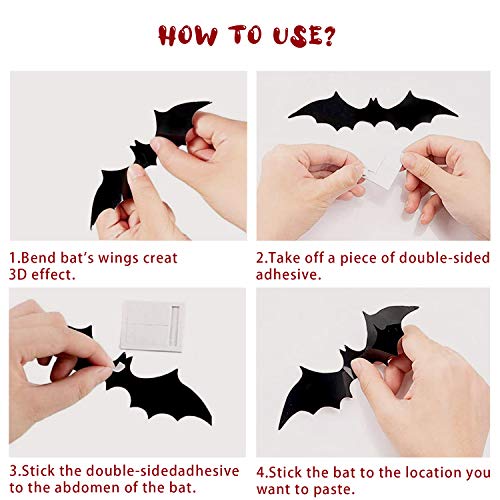 HOW TO USE?

1.Bend bat's wings creat 3D effect.

2.Take off a piece of double-sided adhesive.

3.Stick the double-sidedadhesive to the abdomen of the bat.

4.Stick the bat to the location you want to paste.