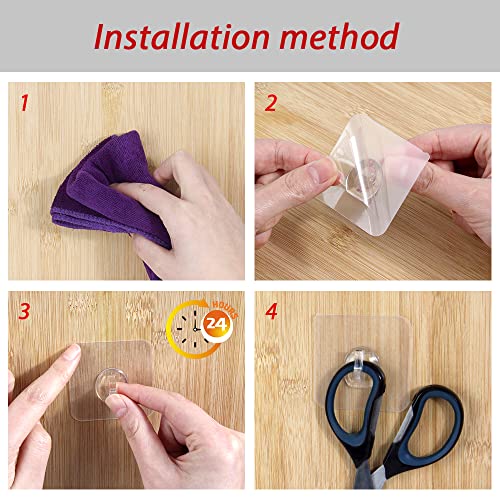 Installation method

1

2

3

24 HOURS

4