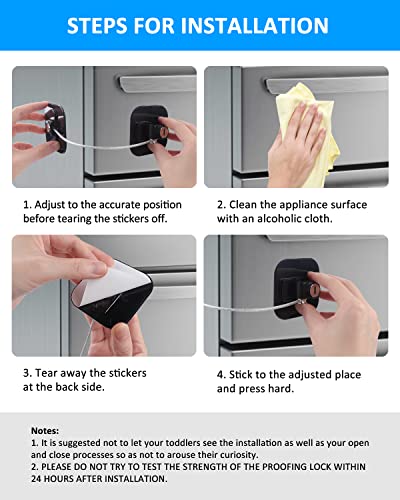 STEPS FOR INSTALLATION

1. Adjust to the accurate position before tearing the stickers off.

2. Clean the appliance surface with an alcoholic cloth.

3. Tear away the stickers at the back side.

4. Stick to the adjusted place and press hard.

Notes:
1. It is suggested not to let your toddlers see the installation as well as your open and close processes so as not to arouse their curiosity.
2. PLEASE DO NOT TRY TO TEST THE STRENGTH OF THE PROOFING LOCK WITHIN 24 HOURS AFTER INSTALLATION.