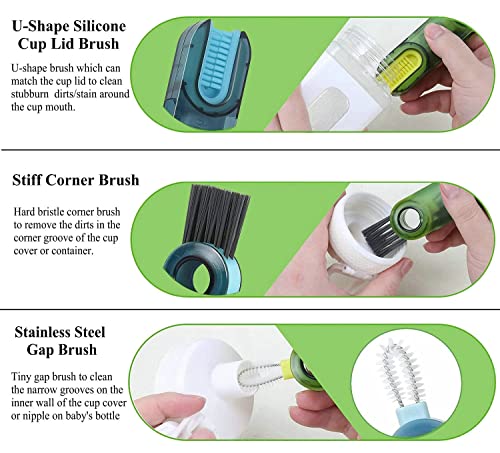 U-Shape Silicone Cup Lid Brush

U-shape brush which can match the cup lid to clean stubburn dirts/stain around the cup mouth.

Stiff Corner Brush

Hard bristle corner brush to remove the dirts in the corner groove of the cup cover or container.

Stainless Steel Gap Brush

Tiny gap brush to clean the narrow grooves on the inner wall of the cup cover or nipple on baby's bottle