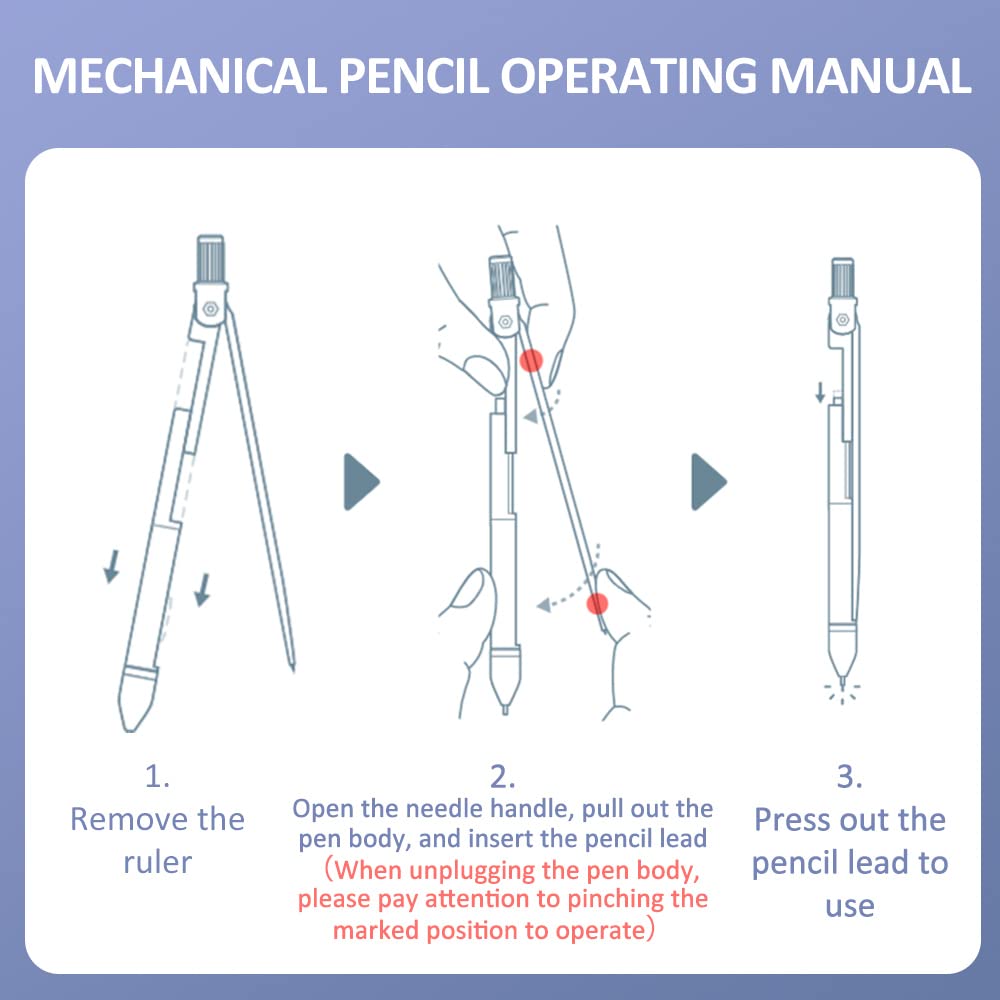 MECHANICAL PENCIL OPERATING MANUAL

1.
Remove the ruler

2.
Open the needle handle, pull out the pen body, and insert the pencil lead
(When unplugging the pen body, please pay attention to pinching the marked position to operate)

3.
Press out the pencil lead to use