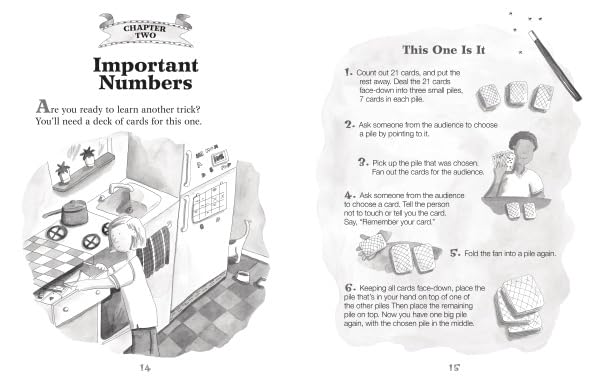 CHAPTER TWO

Important Numbers

Are you ready to learn another trick? You'll need a deck of cards for this one.

14

This One Is It

1. Count out 21 cards, and put the rest away. Deal the 21 cards face-down into three small piles, 7 cards in each pile.

2. Ask someone from the audience to choose a pile by pointing to it.

3. Pick up the pile that was chosen. Fan out the cards for the audience.

4. Ask someone from the audience to choose a card. Tell the person not to touch or tell you the card. Say, "Remember your card."

5. Fold the fan into a pile again.

6. Keeping all cards face-down, place the pile that's in your hand on top of one of the other piles Then place the remaining pile on top. Now you have one big pile again, with the chosen pile in the middle.

15