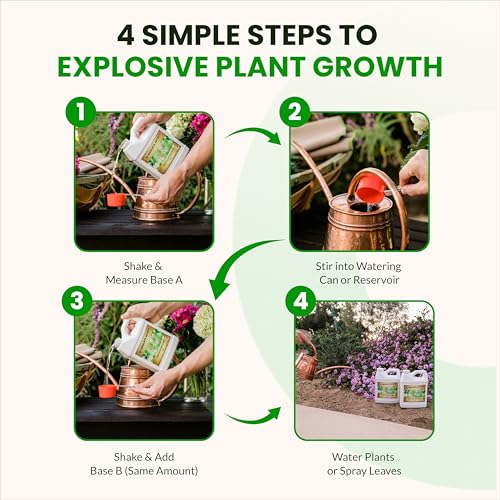 4 SIMPLE STEPS TO
EXPLOSIVE PLANT GROWTH

1

Shake & Measure Base A

2

Stir into Watering Can or Reservoir

3

Shake & Add Base B (Same Amount)

4

Water Plants or Spray Leaves