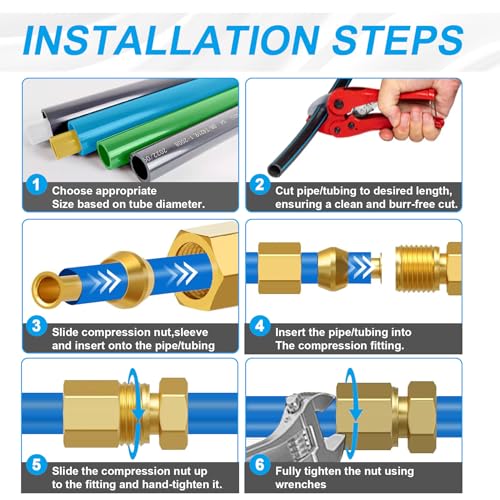 INSTALLATION STEPS

1 Choose appropriate Size based on tube diameter.

2 Cut pipe/tubing to desired length, ensuring a clean and burr-free cut.

3 Slide compression nut,sleeve and insert onto the pipe/tubing

4 Insert the pipe/tubing into The compression fitting.

5 Slide the compression nut up to the fitting and hand-tighten it.

6 Fully tighten the nut using wrenches