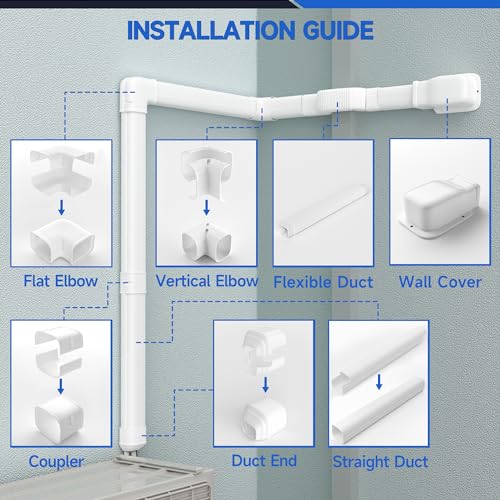 INSTALLATION GUIDE

Flat Elbow

Vertical Elbow

Flexible Duct

Wall Cover

Coupler

Duct End

Straight Duct