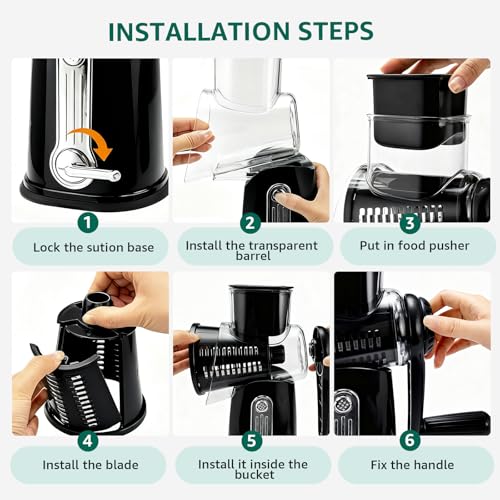 INSTALLATION STEPS

1
Lock the sution base

2
Install the transparent barrel

3
Put in food pusher

4
Install the blade

5
Install it inside the bucket

6
Fix the handle