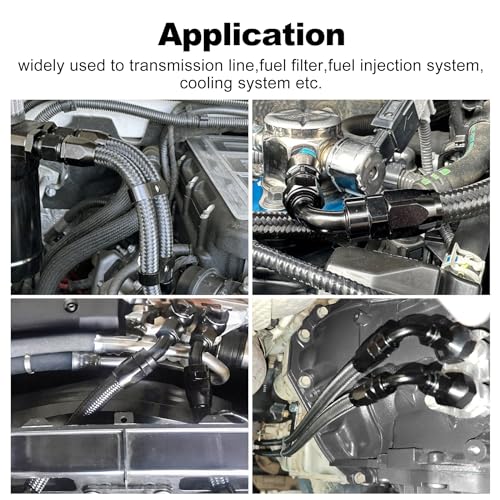 Application

widely used to transmission line,fuel filter,fuel injection system, cooling system etc.