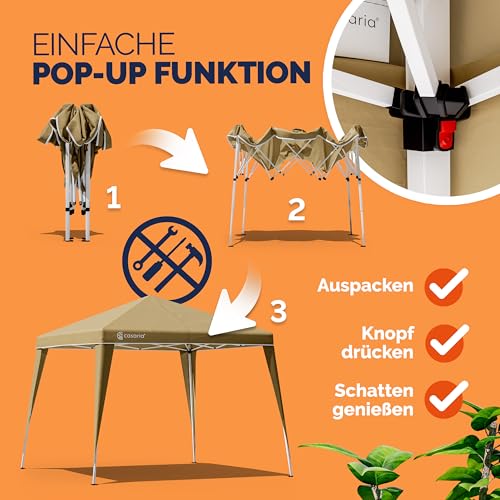 EINFACHE
POP-UP FUNKTION

aria®

1

2

3

casaria®

Auspacken

Knopf drücken

Schatten genießen