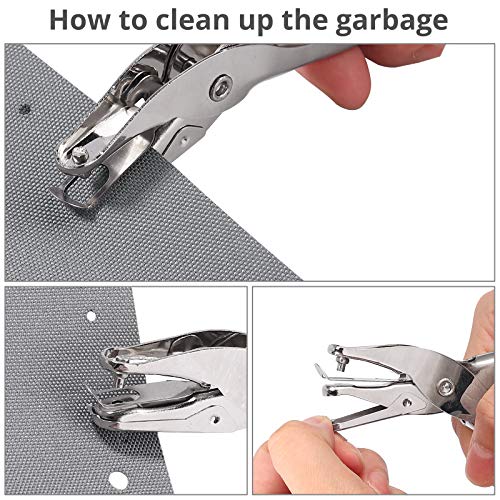 How to clean up the garbage