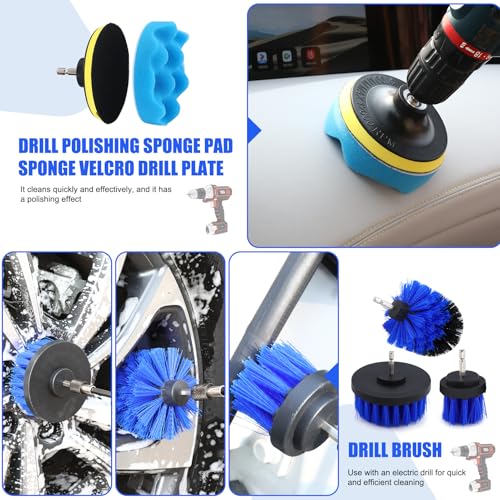 DRILL POLISHING SPONGE PAD
SPONGE VELCRO DRILL PLATE

It cleans quickly and effectively, and it has a polishing effect

DRILL BRUSH

Use with an electric drill for quick and efficient cleaning