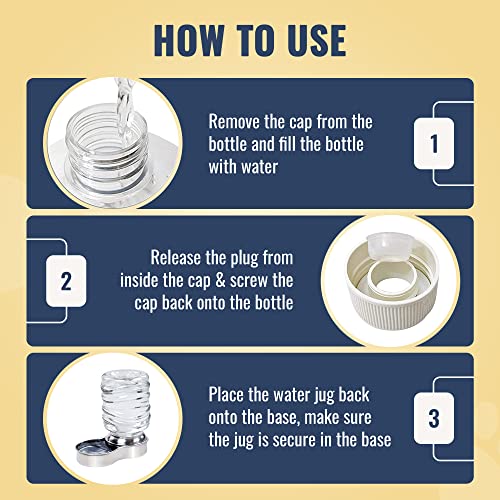 HOW TO USE

Remove the cap from the bottle and fill the bottle with water

1

2

Release the plug from inside the cap & screw the cap back onto the bottle

Place the water jug back onto the base, make sure the jug is secure in the base

3