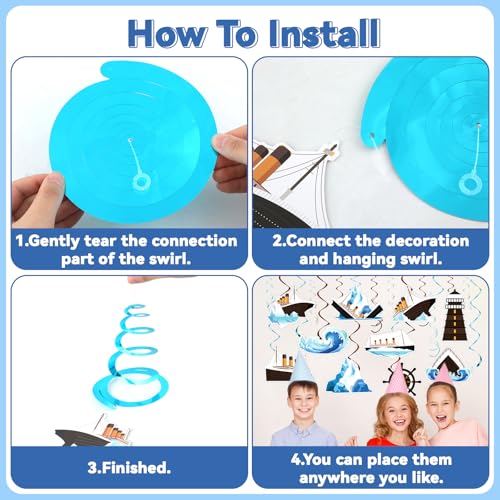 How To Install

1.Gently tear the connection part of the swirl.

2.Connect the decoration and hanging swirl.

3.Finished.

4.You can place them anywhere you like.