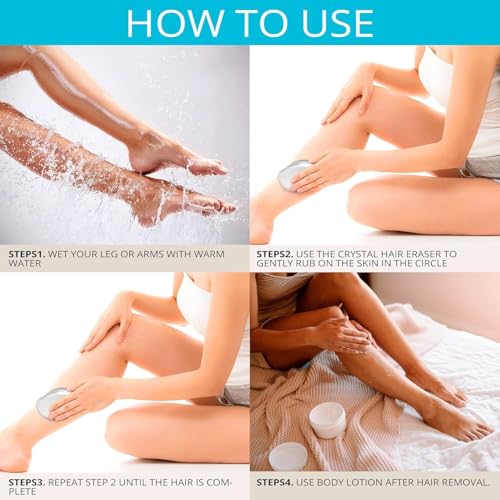 HOW TO USE

STEPS1. WET YOUR LEG OR ARMS WITH WARM WATER

STEPS2. USE THE CRYSTAL HAIR ERASER TO GENTLY RUB ON THE SKIN IN THE CIRCLE

STEPS3. REPEAT STEP 2 UNTIL THE HAIR IS COMPLETE

STEPS4. USE BODY LOTION AFTER HAIR REMOVAL.