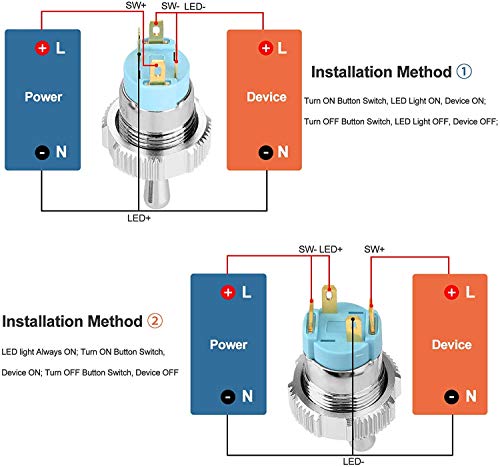 SW+ SW- LED-

+ L

Power

- N

+ L

Device

- N

LED+

Installation Method ①

Turn ON Button Switch, LED Light ON, Device ON;

Turn OFF Button Switch, LED Light OFF, Device OFF;

SW- LED+ SW+

Installation Method ②

LED light Always ON; Turn ON Button Switch,

Device ON; Turn OFF Button Switch, Device OFF

+ L

Power

- N

+ L

Device

- N

LED-