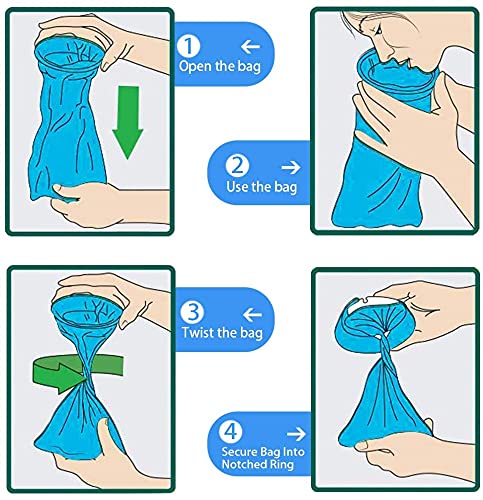 1 ←
Open the bag

2 →
Use the bag

3 ←
Twist the bag

4 →
Secure Bag Into Notched Ring