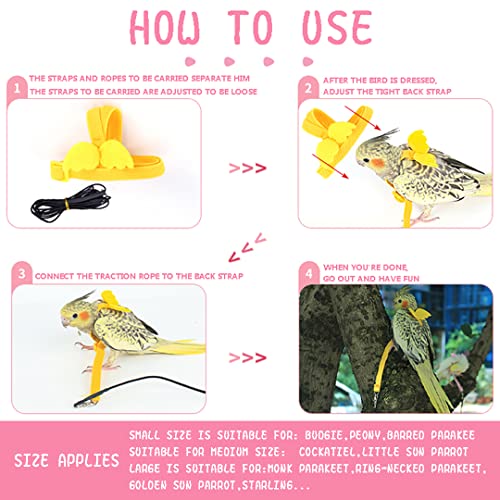 HOW TO USE

1 THE STRAPS AND ROPES TO BE CARRIED SEPARATE HIM
THE STRAPS TO BE CARRIED ARE ADJUSTED TO BE LOOSE

>>>

2 AFTER THE BIRD IS DRESSED,
ADJUST THE TIGHT BACK STRAP

<<<

3 CONNECT THE TRACTION ROPE TO THE BACK STRAP

>>>

4 WHEN YOU'RE DONE,
GO OUT AND HAVE FUN

SIZE APPLIES

SMALL SIZE IS SUITABLE FOR: BUDGIE,PEONY,BARRED PARAKEE
SUITABLE FOR MEDIUM SIZE: COCKATIEL,LITTLE SUN PARROT
LARGE IS SUITABLE FOR:MONK PARAKEET,RING-NECKED PARAKEET,
GOLDEN SUN PARROT,STARLING...