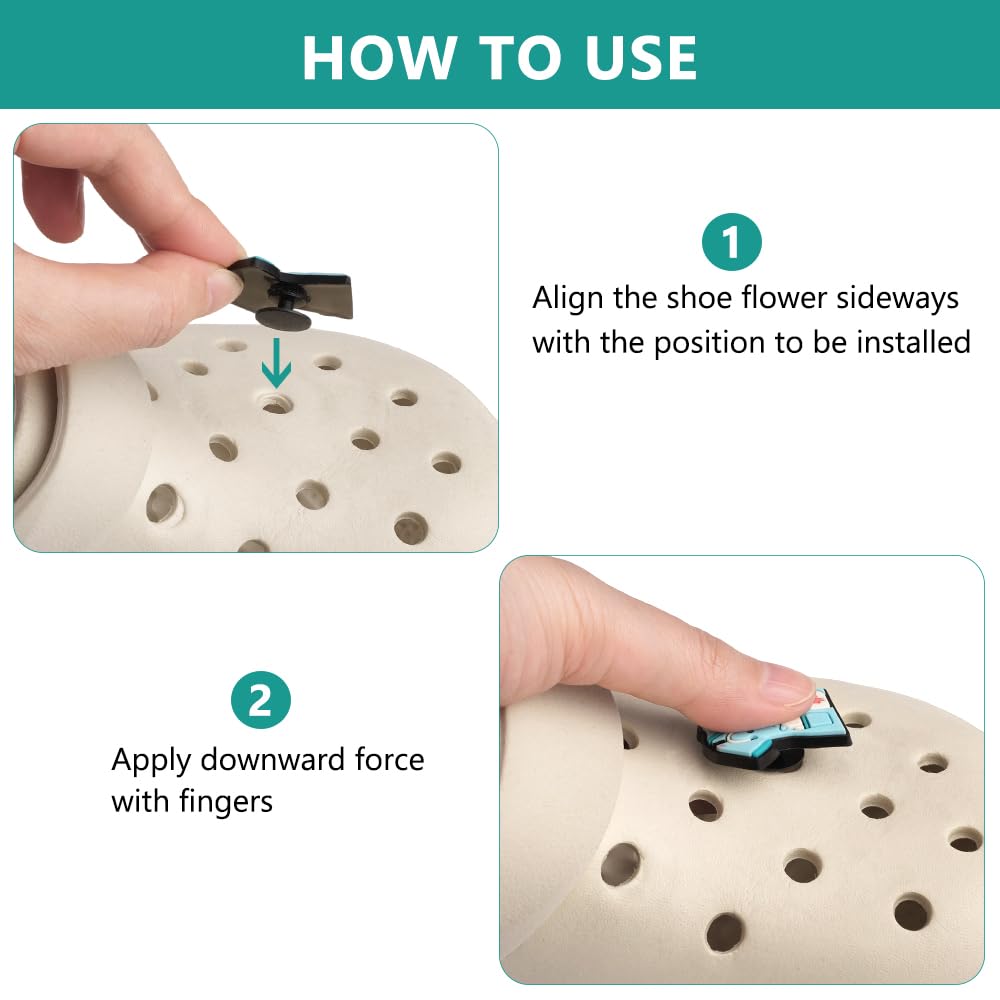 HOW TO USE

1

Align the shoe flower sideways with the position to be installed

2

Apply downward force with fingers