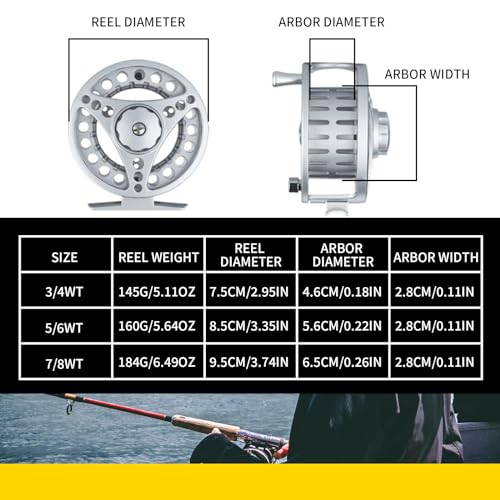 REEL DIAMETER

ARBOR DIAMETER

ARBOR WIDTH

| SIZE | REEL WEIGHT | REEL DIAMETER | ARBOR DIAMETER | ARBOR WIDTH |
|---|---|---|---|---|
| 3/4WT | 145G/5.11OZ | 7.5CM/2.95IN | 4.6CM/0.18IN | 2.8CM/0.11IN |
| 5/6WT | 160G/5.64OZ | 8.5CM/3.35IN | 5.6CM/0.22IN | 2.8CM/0.11IN |
| 7/8WT | 184G/6.49OZ | 9.5CM/3.74IN | 6.5CM/0.26IN | 2.8CM/0.11IN |