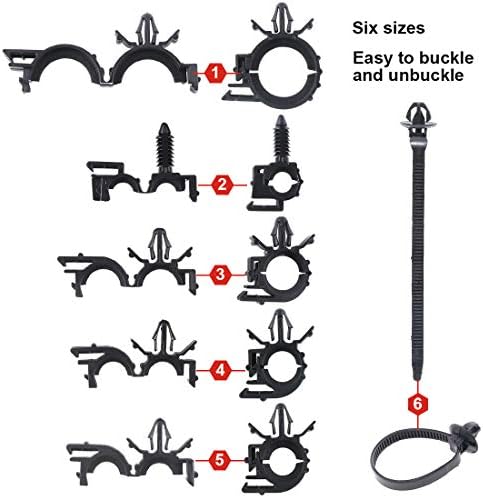 Six sizes

Easy to buckle and unbuckle

1

2

3

4

5

6