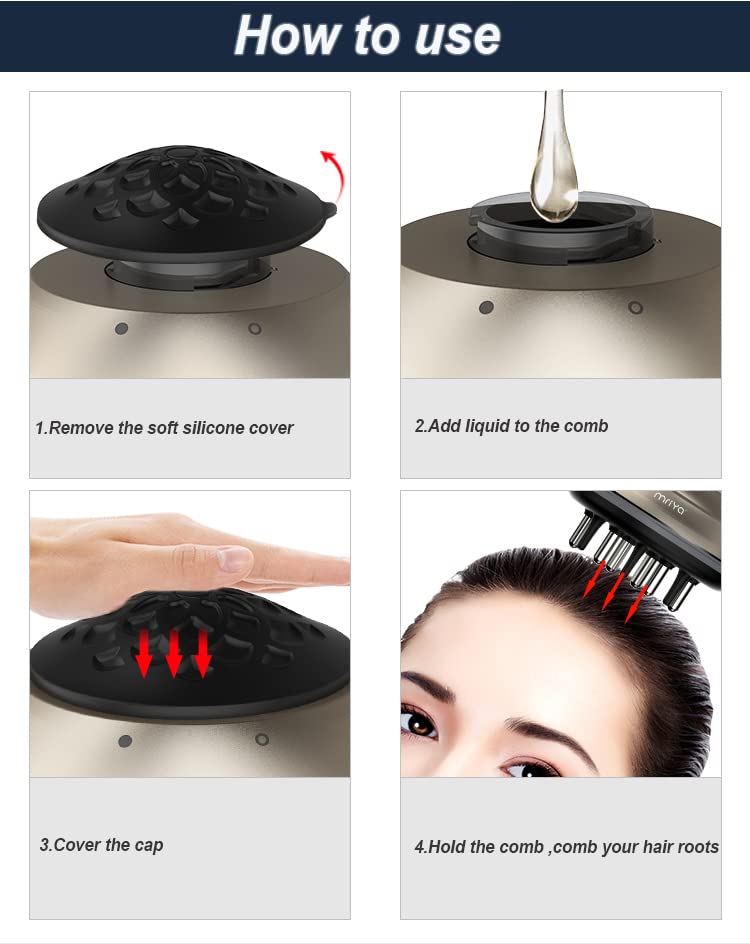 How to use

1.Remove the soft silicone cover

2.Add liquid to the comb

mriya

3.Cover the cap

4.Hold the comb ,comb your hair roots