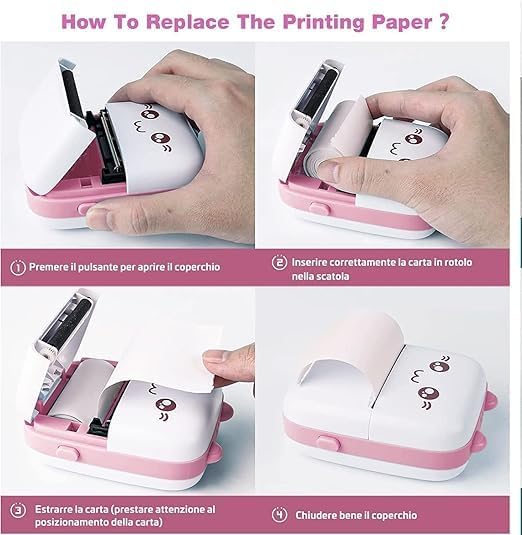 How To Replace The Printing Paper ?

1 Premere il pulsante per aprire il coperchio

2 Inserire correttamente la carta in rotolo nella scatola

3 Estrarre la carta (prestare attenzione al posizionamento della carta)

4 Chiudere bene il coperchio