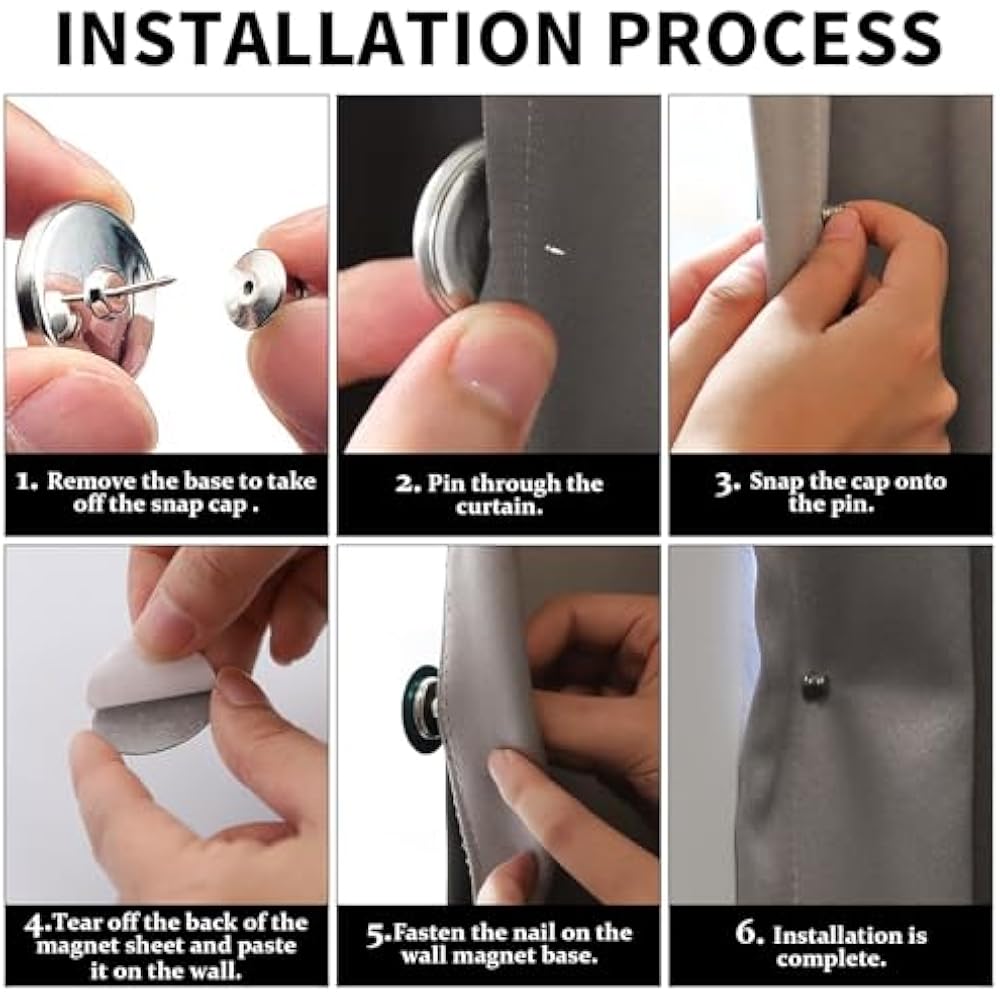 INSTALLATION PROCESS

1. Remove the base to take off the snap cap .

2. Pin through the curtain.

3. Snap the cap onto the pin.

4.Tear off the back of the magnet sheet and paste it on the wall.

5.Fasten the nail on the wall magnet base.

6. Installation is complete.