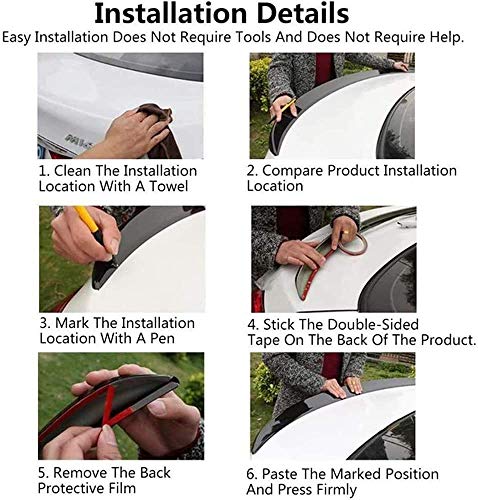 Installation Details

Easy Installation Does Not Require Tools And Does Not Require Help.

1. Clean The Installation Location With A Towel

2. Compare Product Installation Location

3. Mark The Installation Location With A Pen

4. Stick The Double-Sided Tape On The Back Of The Product.

5. Remove The Back Protective Film

6. Paste The Marked Position And Press Firmly