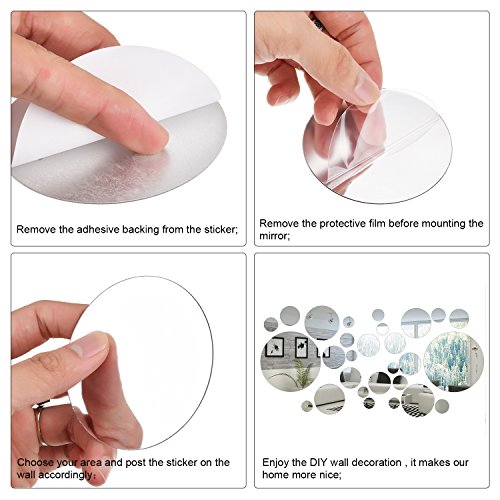 Remove the adhesive backing from the sticker;

Remove the protective film before mounting the mirror;

Choose your area and post the sticker on the wall accordingly;

Enjoy the DIY wall decoration , it makes our home more nice;