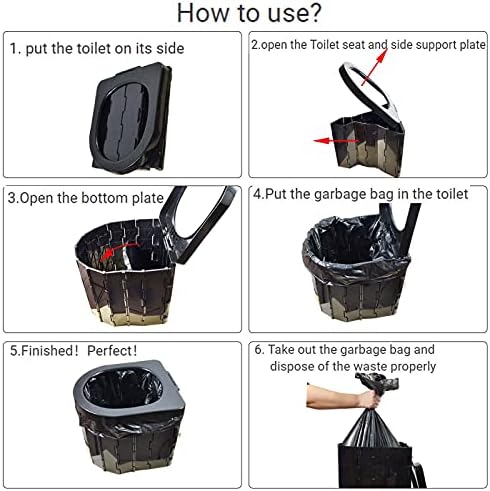 How to use?

1. put the toilet on its side

2.open the Toilet seat and side support plate

3.Open the bottom plate

4.Put the garbage bag in the toilet

5.Finished！ Perfect！

6. Take out the garbage bag and dispose of the waste properly