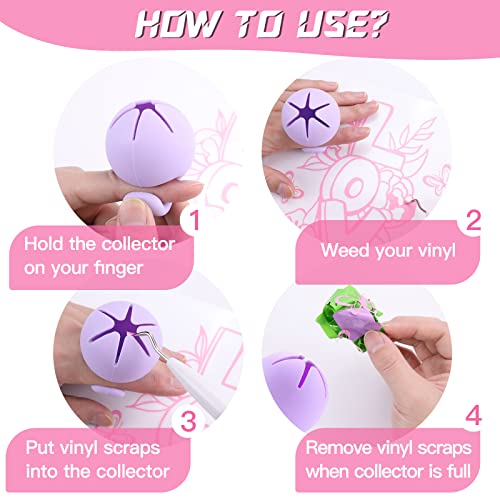 HOW TO USE?

1
Hold the collector on your finger

2
Weed your vinyl

3
Put vinyl scraps into the collector

4
Remove vinyl scraps when collector is full