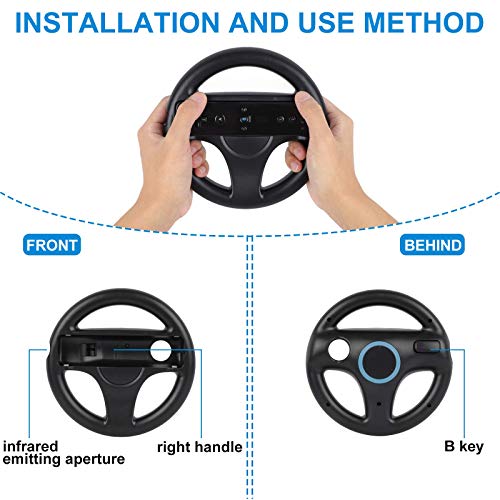 INSTALLATION AND USE METHOD

FRONT

BEHIND

infrared emitting aperture

right handle

B key