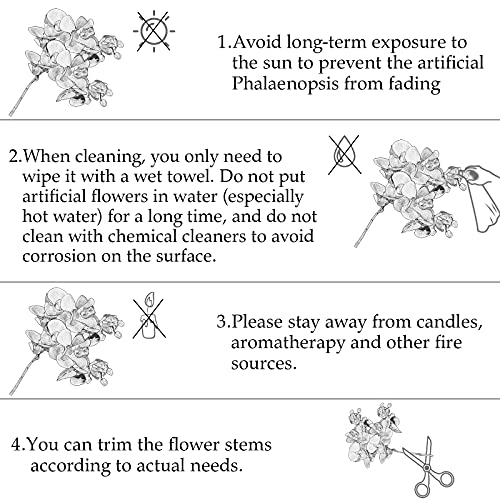 1.Avoid long-term exposure to the sun to prevent the artificial Phalaenopsis from fading

2.When cleaning, you only need to wipe it with a wet towel. Do not put artificial flowers in water (especially hot water) for a long time, and do not clean with chemical cleaners to avoid corrosion on the surface.

3.Please stay away from candles, aromatherapy and other fire sources.

4.You can trim the flower stems according to actual needs.