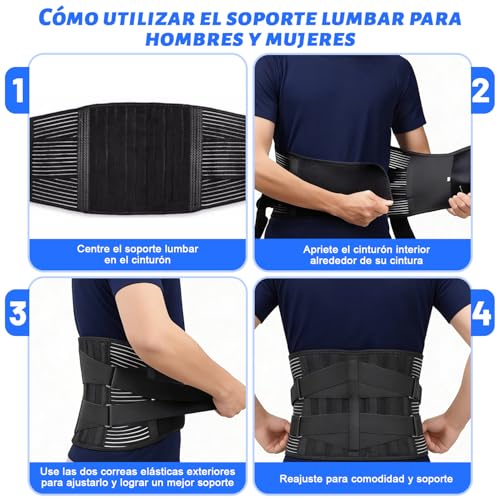 CÓMO UTILIZAR EL SOPORTE LUMBAR PARA HOMBRES Y MUJERES

1

Centre el soporte lumbar en el cinturón

2

Apriete el cinturón interior alrededor de su cintura

3

Use las dos correas elásticas exteriores para ajustarlo y lograr un mejor soporte

4

Reajuste para comodidad y soporte