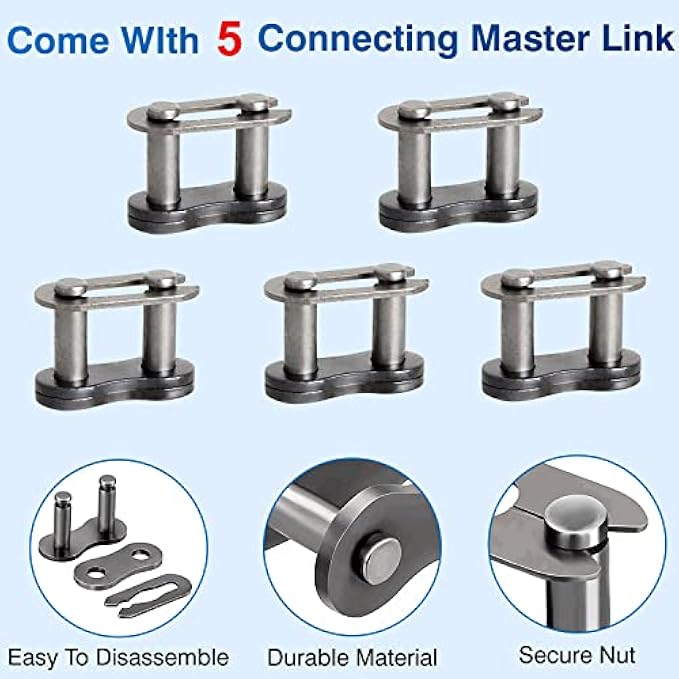 Come WIth 5 Connecting Master Link

Easy To Disassemble

Durable Material

Secure Nut