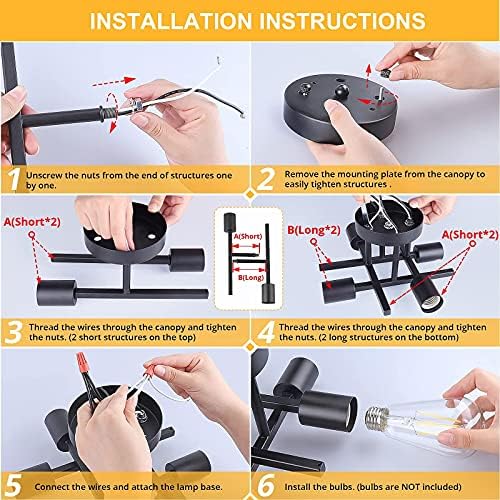 INSTALLATION INSTRUCTIONS

1 Unscrew the nuts from the end of structures one by one.

2 Remove the mounting plate from the canopy to easily tighten structures .

A(Short*2)

A(Short)

B(Long)

B(Long*2)

A(Short*2)

3 Thread the wires through the canopy and tighten the nuts. (2 short structures on the top)

4 Thread the wires through the canopy and tighten the nuts. (2 long structures on the bottom)

5 Connect the wires and attach the lamp base.

6 Install the bulbs. (bulbs are NOT included)