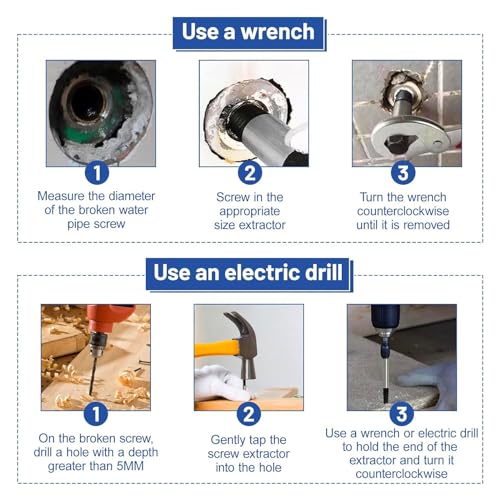 Use a wrench

1
Measure the diameter of the broken water pipe screw

2
Screw in the appropriate size extractor

3
Turn the wrench counterclockwise until it is removed

Use an electric drill

1
On the broken screw, drill a hole with a depth greater than 5MM

2
Gently tap the screw extractor into the hole

3
Use a wrench or electric drill to hold the end of the extractor and turn it counterclockwise