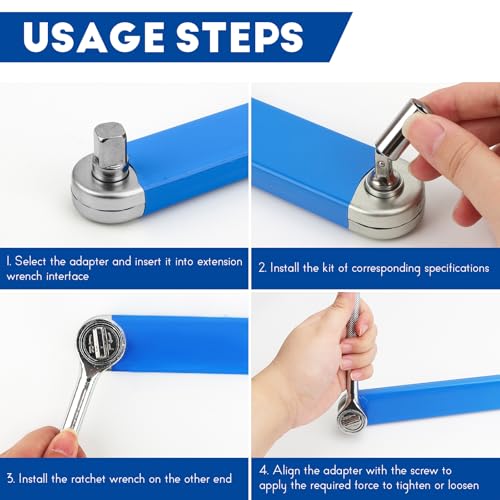 USAGE STEPS

1. Select the adapter and insert it into extension wrench interface

2. Install the kit of corresponding specifications

3. Install the ratchet wrench on the other end

4. Align the adapter with the screw to apply the required force to tighten or loosen