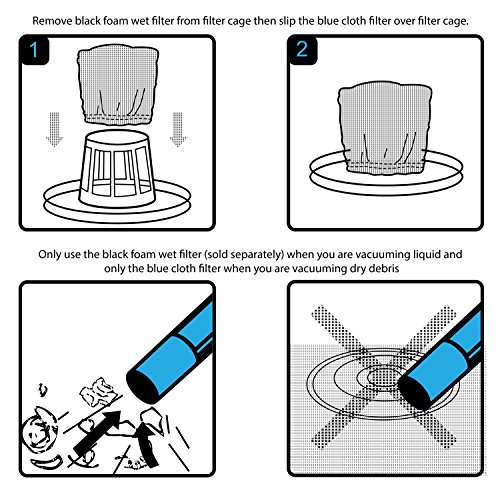 Remove black foam wet filter from filter cage then slip the blue cloth filter over filter cage.

1

2

Only use the black foam wet filter (sold separately) when you are vacuuming liquid and only the blue cloth filter when you are vacuuming dry debris