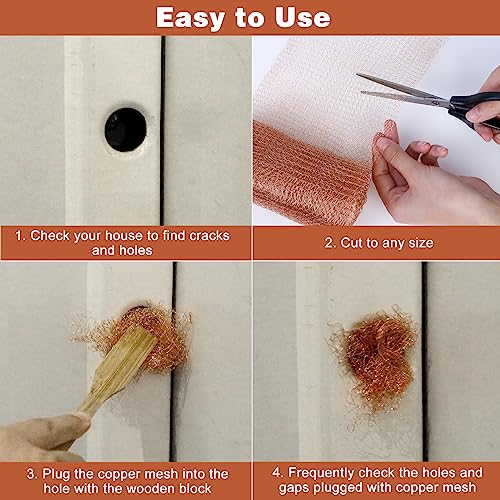 Easy to Use

1. Check your house to find cracks and holes

2. Cut to any size

3. Plug the copper mesh into the hole with the wooden block

4. Frequently check the holes and gaps plugged with copper mesh