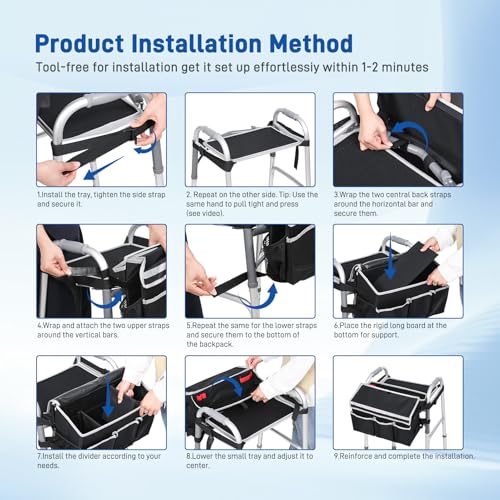 Product Installation Method

Tool-free for installation get it set up effortlessiy within 1-2 minutes

1.Install the tray, tighten the side strap and secure it.

2. Repeat on the other side. Tip: Use the same hand to pull tight and press (see video).

3.Wrap the two central back straps around the horizontal bar and secure them.

4.Wrap and attach the two upper straps around the vertical bars.

5.Repeat the same for the lower straps and secure them to the bottom of the backpack.

6.Place the rigid long board at the bottom for support.

7.Install the divider according to your needs.

8.Lower the small tray and adjust it to center.

9.Reinforce and complete the installation.