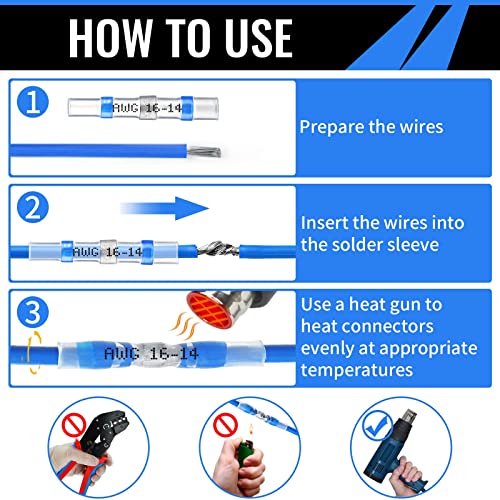 HOW TO USE

1

AWG 16-14

Prepare the wires

2

AWG 16-14

Insert the wires into the solder sleeve

3

AWG 16-14

Use a heat gun to heat connectors evenly at appropriate temperatures