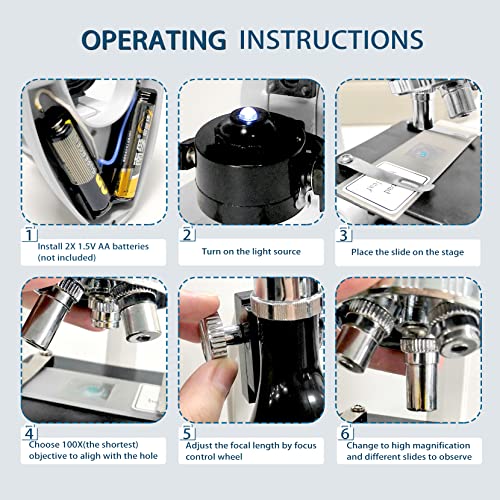 OPERATING INSTRUCTIONS

1
Install 2X 1.5V AA batteries (not included)

2
Turn on the light source

3
Place the slide on the stage

4
Choose 100X(the shortest) objective to aligh with the hole

5
Adjust the focal length by focus control wheel

6
Change to high magnification and different slides to observe