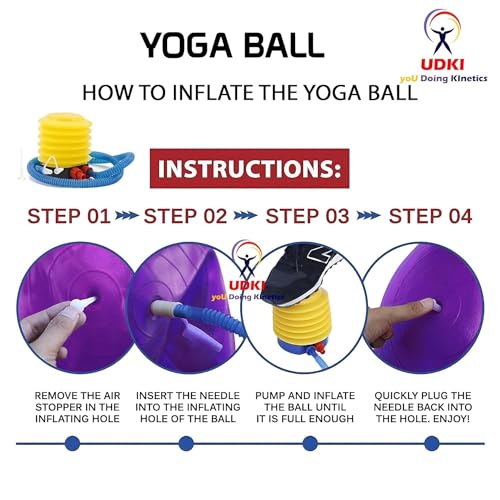 YOGA BALL

UDKI
yoU Doing KInetics

HOW TO INFLATE THE YOGA BALL

INSTRUCTIONS:

STEP 01 STEP 02 STEP 03 STEP 04

UDKI
yoU Doing KInetics

REMOVE THE AIR STOPPER IN THE INFLATING HOLE

INSERT THE NEEDLE INTO THE INFLATING HOLE OF THE BALL

PUMP AND INFLATE THE BALL UNTIL IT IS FULL ENOUGH

QUICKLY PLUG THE NEEDLE BACK INTO THE HOLE. ENJOY!