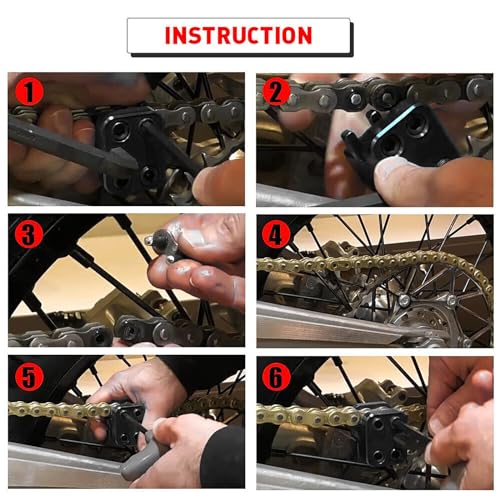 INSTRUCTION

1

2

3

4

5

6