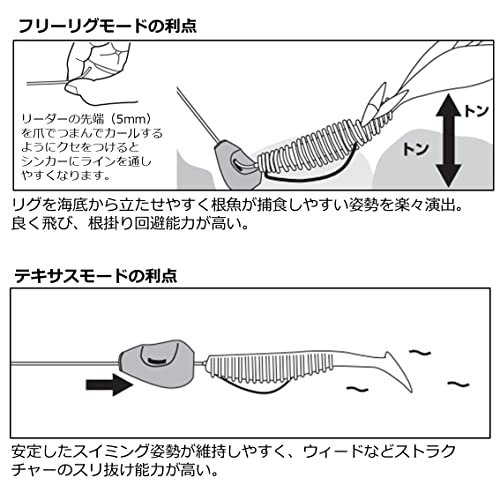 フリーリグモードの利点

リーダーの先端（5mm）を爪でつまんでカールするようにクセをつけるとシンカーにラインを通しやすくなります。

トン

トン

リグを海底から立たせやすく根魚が捕食しやすい姿勢を楽々演出。良く飛び、根掛り回避能力が高い。

テキサスモードの利点

安定したスイミング姿勢が維持しやすく、ウィードなどストラクチャーのスリ抜け能力が高い。