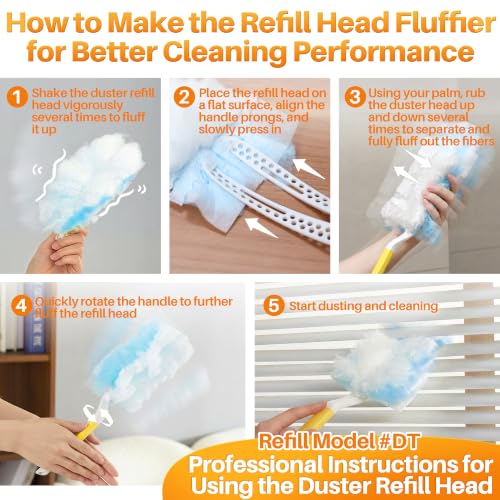 How to Make the Refill Head Fluffier for Better Cleaning Performance

1 Shake the duster refill head vigorously several times to fluff it up

2 Place the refill head on a flat surface, align the handle prongs, and slowly press in

3 Using your palm, rub the duster head up and down several times to separate and fully fluff out the fibers

4 Quickly rotate the handle to further fluff the refill head

5 Start dusting and cleaning

Refill Model #DT
Professional Instructions for Using the Duster Refill Head