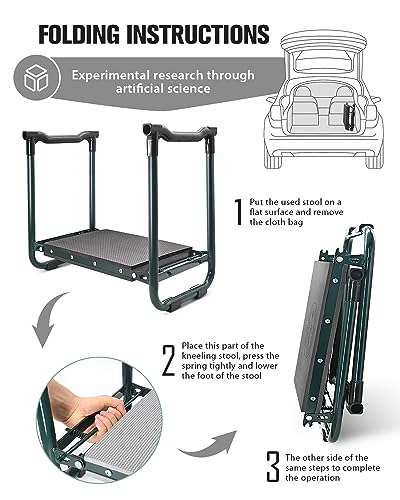 FOLDING INSTRUCTIONS

Experimental research through artificial science

1 Put the used stool on a flat surface and remove the cloth bag

2 Place this part of the kneeling stool, press the spring tightly and lower the foot of the stool

3 The other side of the same steps to complete the operation