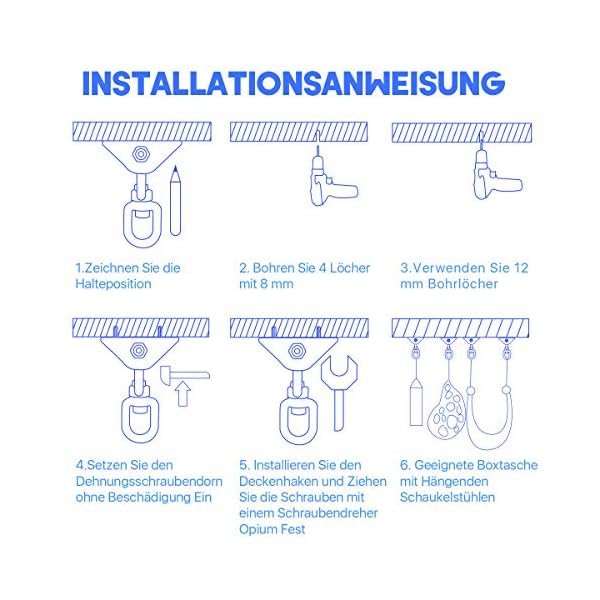 INSTALLATIONSANWEISUNG

1.Zeichnen Sie die Halteposition

2. Bohren Sie 4 Löcher mit 8 mm

3.Verwenden Sie 12 mm Bohrlöcher

4.Setzen Sie den Dehnungsschraubendorn ohne Beschädigung Ein

5. Installieren Sie den Deckenhaken und Ziehen Sie die Schrauben mit einem Schraubendreher Opium Fest

6. Geeignete Boxtasche mit Hängenden Schaukelstühlen